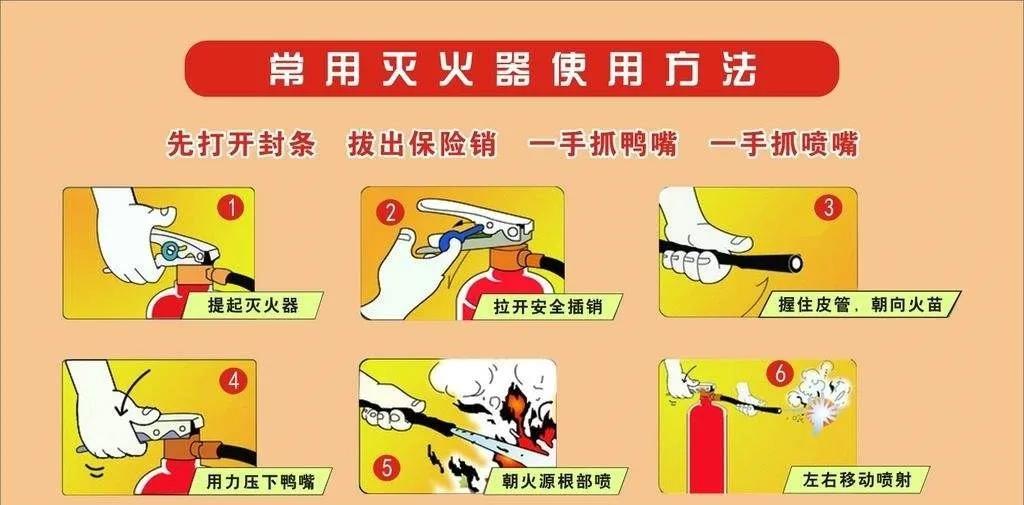 常用灭火器使用方法

先打开封条　拔出保险销　一手抓鸭嘴　一手抓喷嘴

1
提起灭火器

2
拉开安全插销

3
握住皮管，朝向火苗

4
用力压下鸭嘴

5
朝火源根部喷

6
左右移动喷射